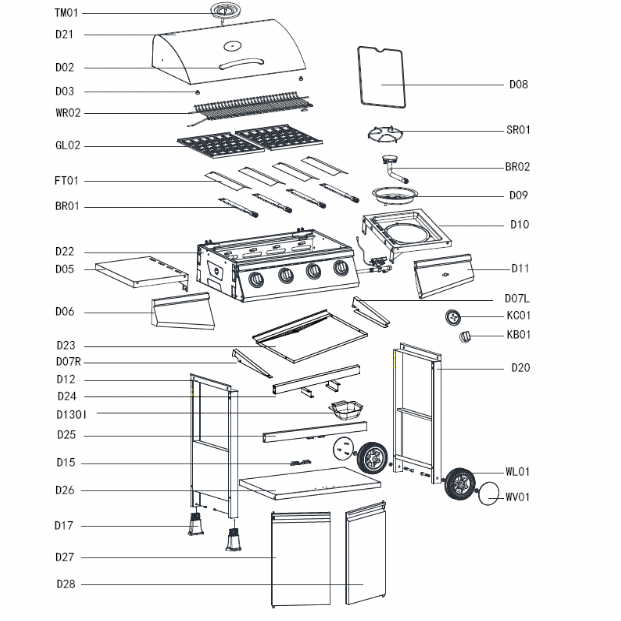 TM01
D21
D02
D03
WR02
GL02
FT01
BR01
D22
D05
D06
D23
D07R
D12
D24
D130I
D25
D15
D26
D17
D27
D28
D08
SR01
BR02
D09
D10
D11
D07L
KC01
KB01
D20
WL01
WV01